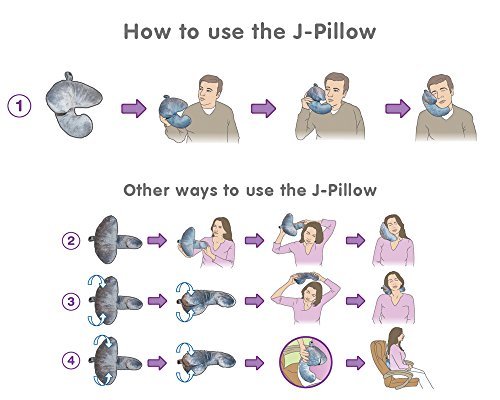 How to use the J-Pillow

1

Other ways to use the J-Pillow

2

3

4